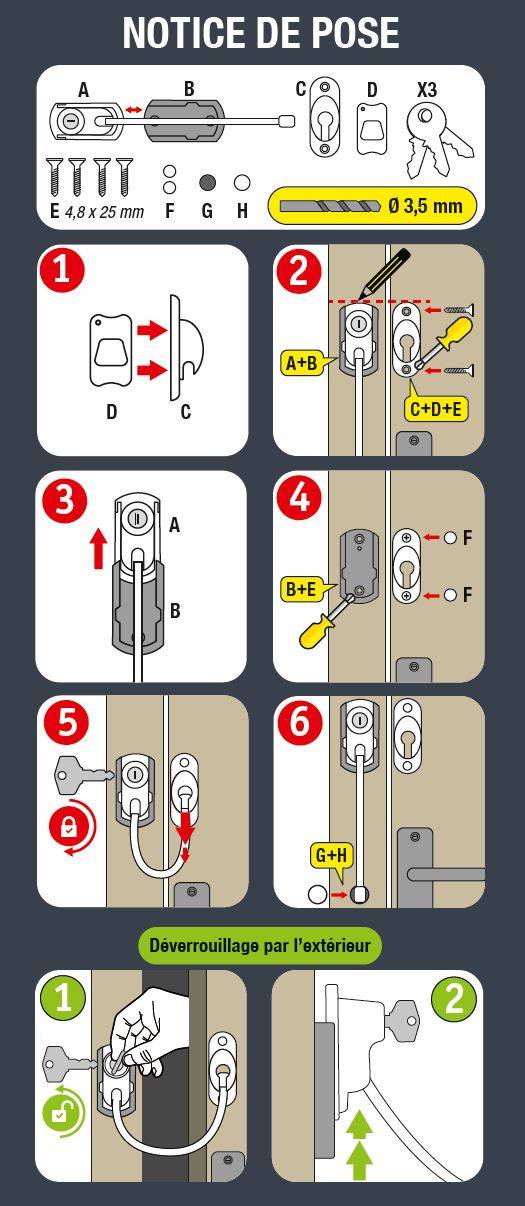 NOTICE DE POSE

A B C D X3

E 4,8 x 25 mm F G H Ø 3,5 mm

1

D C

2

A+B C+D+E

3

A B

4

B+E F F

5

6

G+H

Déverrouillage par l'extérieur

1

2