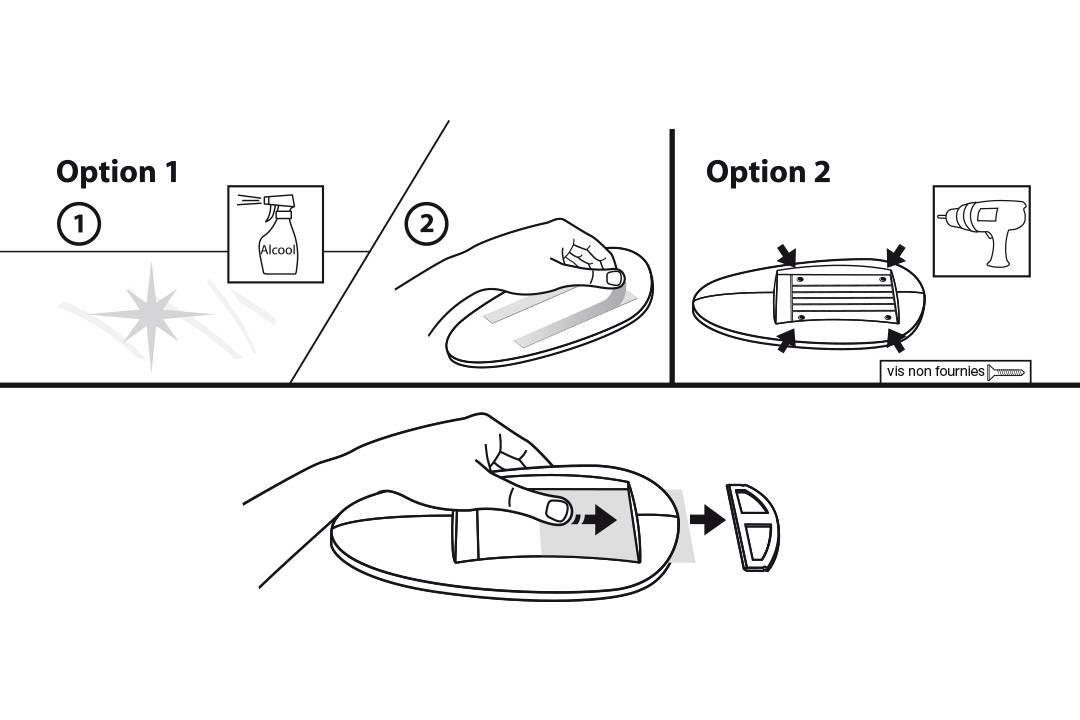 Option 1

1

Alcool

2

Option 2

vis non fournies